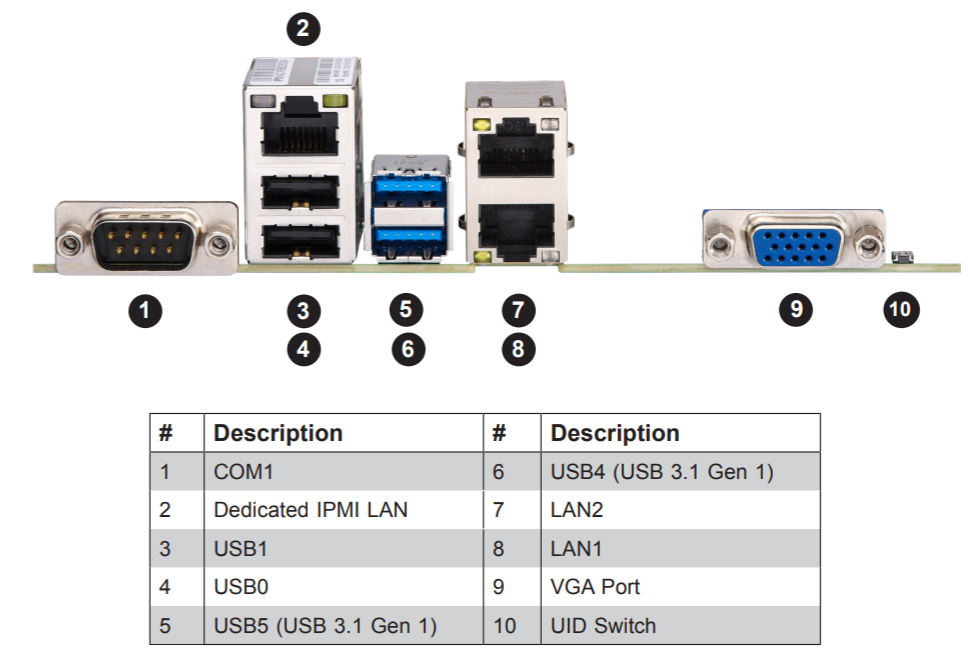 2

1

3
4

5
6

7
8

9

10

| # | Description | # | Description |
|---|---|---|---|
| 1 | COM1 | 6 | USB4 (USB 3.1 Gen 1) |
| 2 | Dedicated IPMI LAN | 7 | LAN2 |
| 3 | USB1 | 8 | LAN1 |
| 4 | USB0 | 9 | VGA Port |
| 5 | USB5 (USB 3.1 Gen 1) | 10 | UID Switch |